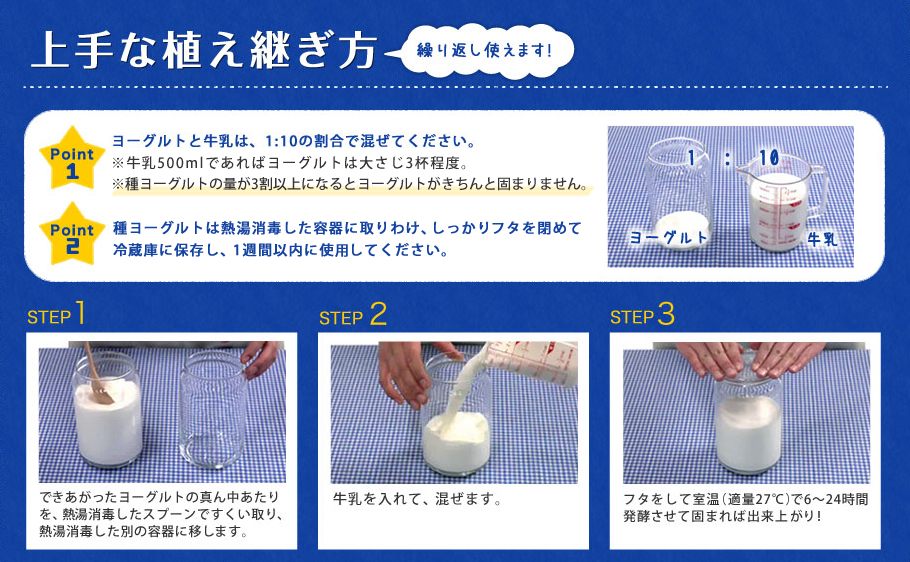 上手な植え継ぎ方

繰り返し使えます!

Point 1

ヨーグルトと牛乳は、1:10の割合で混ぜてください。
※牛乳500mlであればヨーグルトは大さじ3杯程度。
※種ヨーグルトの量が3割以上になるとヨーグルトがきちんと固まりません。

Point 2

種ヨーグルトは熱湯消毒した容器に取りわけ、しっかりフタを閉めて冷蔵庫に保存し、1週間以内に使用してください。

1 : 10
ヨーグルト
牛乳

STEP 1

できあがったヨーグルトの真ん中あたりを、熱湯消毒したスプーンですくい取り、熱湯消毒した別の容器に移します。

STEP 2

牛乳を入れて、混ぜます。

STEP 3

フタをして室温(適量27℃)で6~24時間発酵させて固まれば出来上がり!